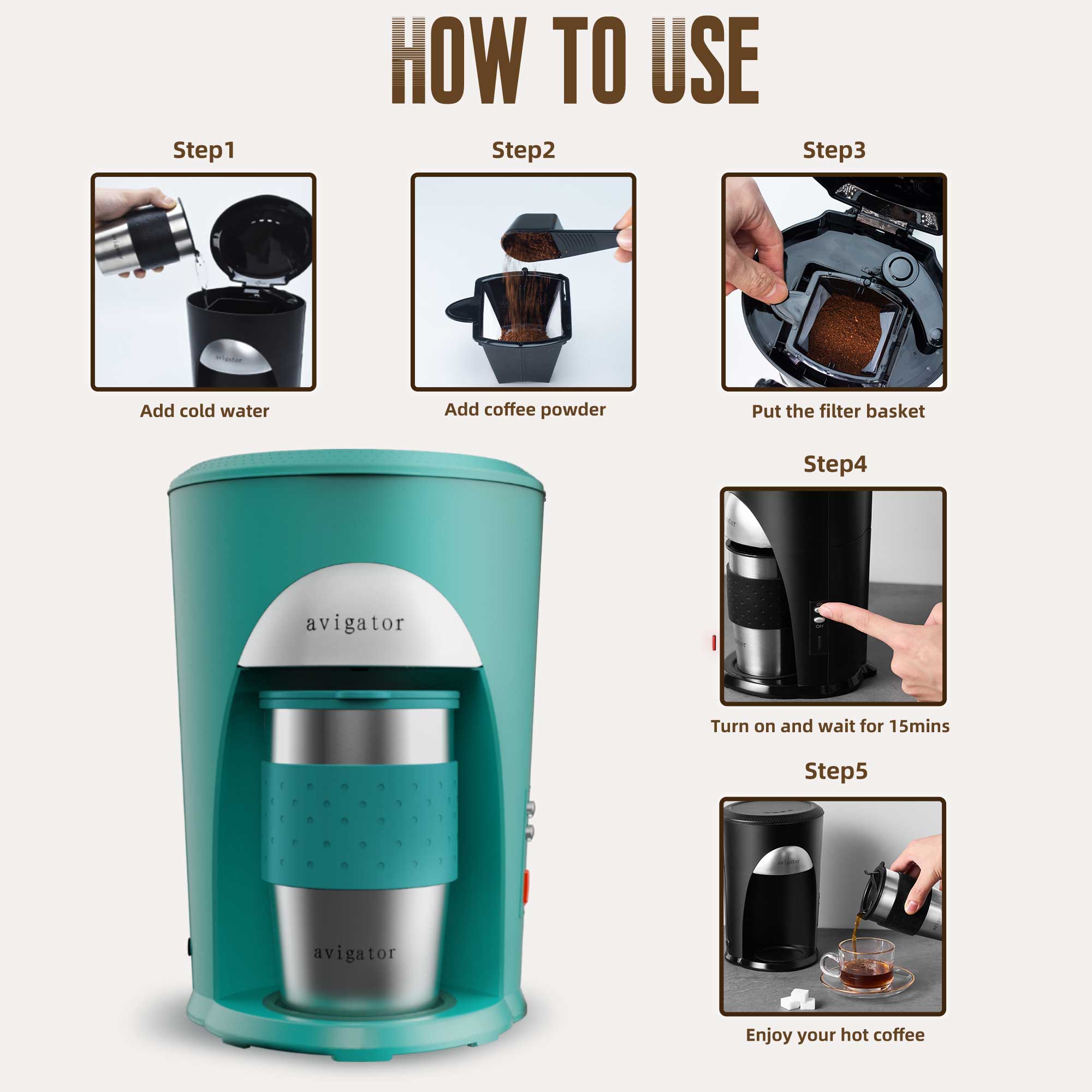 HOW TO USE

Step1

avigator

Add cold water

Step2

Add coffee powder

Step3

Put the filter basket

avigator

avigator

Step4

ON

OFF

Turn on and wait for 15mins

Step5

avigator

Enjoy your hot coffee